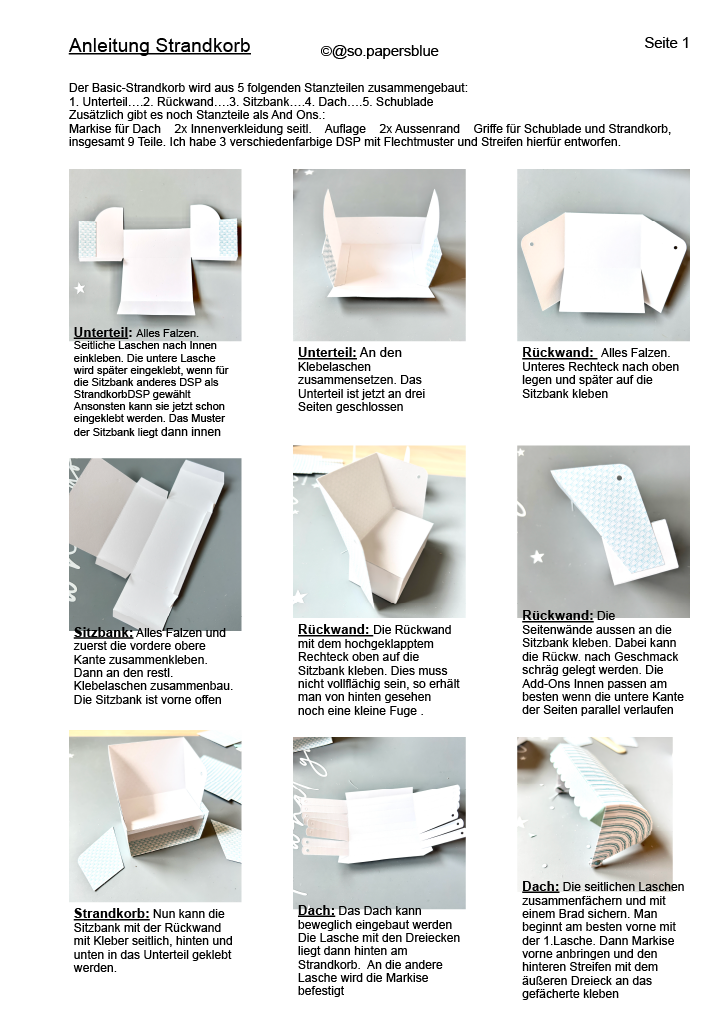 Anleitung Strandkorb

©@so.papersblue

Seite 1

Der Basic-Strandkorb wird aus 5 folgenden Stanzteilen zusammengebaut:
1. Unterteil….2. Rückwand….3. Sitzbank….4. Dach….5. Schublade
Zusätzlich gibt es noch Stanzteile als And Ons.:
Markise für Dach 2x Innenverkleidung seitl. Auflage 2x Aussenrand Griffe für Schublade und Strandkorb, insgesamt 9 Teile. Ich habe 3 verschiedenfarbige DSP mit Flechtmuster und Streifen hierfür entworfen.

Unterteil: Alles Falzen. Seitliche Laschen nach Innen einkleben. Die untere Lasche wird später eingeklebt, wenn für die Sitzbank anderes DSP als StrandkorbDSP gewählt Ansonsten kann sie jetzt schon eingeklebt werden. Das Muster der Sitzbank liegt dann innen

Unterteil: An den Klebelaschen zusammensetzen. Das Unterteil ist jetzt an drei Seiten geschlossen

Rückwand: Alles Falzen. Unteres Rechteck nach oben legen und später auf die Sitzbank kleben

Sitzbank: Alles Falzen und zuerst die vordere obere Kante zusammenkleben. Dann an den restl. Klebelaschen zusammenbau. Die Sitzbank ist vorne offen

Rückwand: Die Rückwand mit dem hochgeklapptem Rechteck oben auf die Sitzbank kleben. Dies muss nicht vollflächig sein, so erhält man von hinten gesehen noch eine kleine Fuge .

Rückwand: Die Seitenwände aussen an die Sitzbank kleben. Dabei kann die Rückw. nach Geschmack schräg gelegt werden. Die Add-Ons Innen passen am besten wenn die untere Kante der Seiten parallel verlaufen

Strandkorb: Nun kann die Sitzbank mit der Rückwand mit Kleber seitlich, hinten und unten in das Unterteil geklebt werden.

Dach: Das Dach kann beweglich eingebaut werden Die Lasche mit den Dreiecken liegt dann hinten am Strandkorb. An die andere Lasche wird die Markise befestigt

Dach: Die seitlichen Laschen zusammenfächern und mit einem Brad sichern. Man beginnt am besten vorne mit der 1.Lasche. Dann Markise vorne anbringen und den hinteren Streifen mit dem äußeren Dreieck an das gefächerte kleben